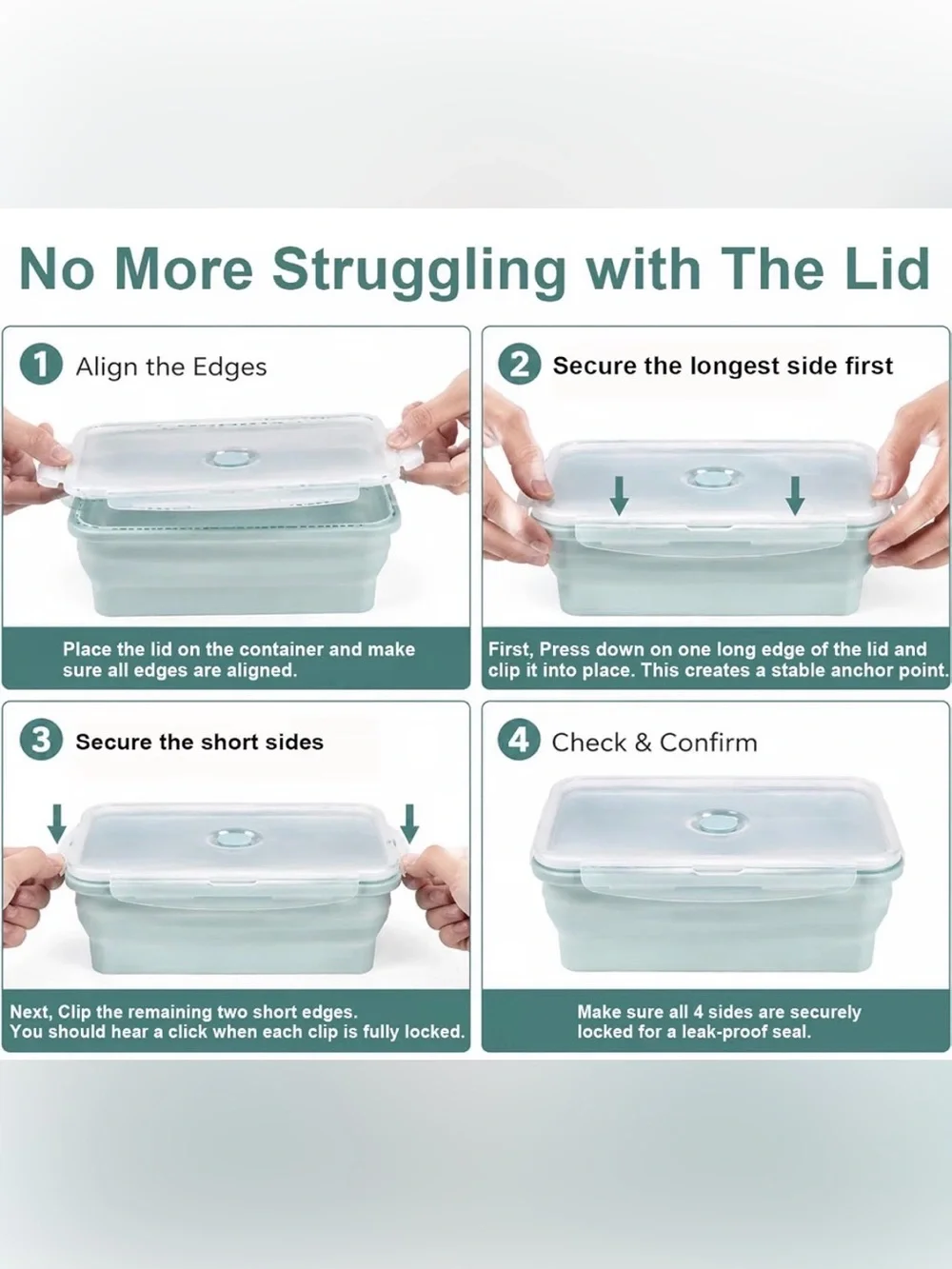 No More Struggling with The Lid

1 Align the Edges

Place the lid on the container and make sure all edges are aligned.

2 Secure the longest side first

First, Press down on one long edge of the lid and clip it into place. This creates a stable anchor point.

3 Secure the short sides

Next, Clip the remaining two short edges.
You should hear a click when each clip is fully locked.

4 Check & Confirm

Make sure all 4 sides are securely locked for a leak-proof seal.